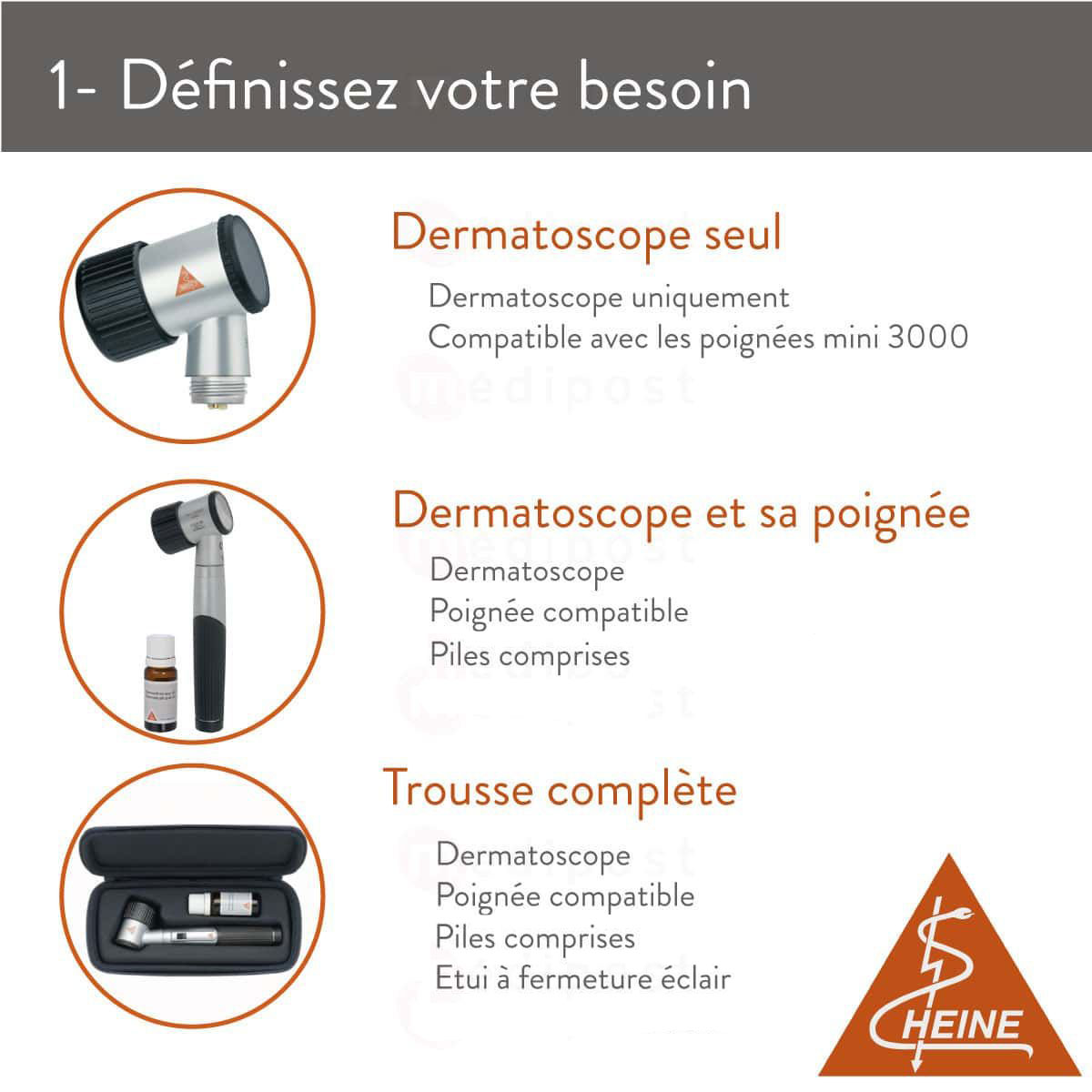 1- Définissez votre besoin

Dermatoscope seul

Dermatoscope uniquement
Compatible avec les poignées mini 3000

medipost

Dermatoscope et sa poignée

Dermatoscope
Poignée compatible
Piles comprises

Trousse complète

Dermatoscope
Poignée compatible
Piles comprises
Etui à fermeture éclair

HEINE