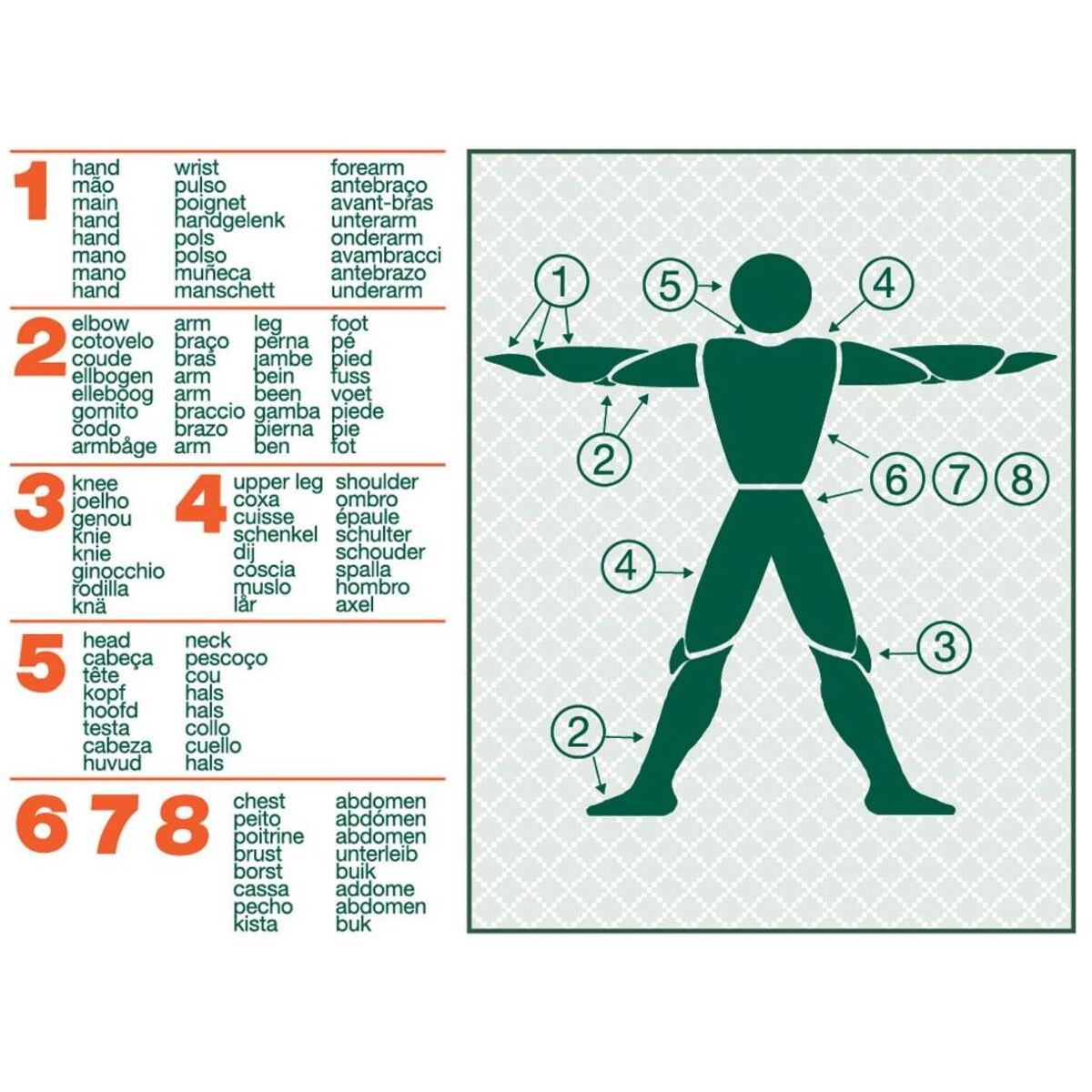 1
hand
mão
main
hand
hand
mano
mano
hand

wrist
pulso
poignet
handgelenk
pols
polso
muñeca
manschett

forearm
antebraço
avant-bras
unterarm
onderarm
avambracci
antebrazo
underarm

2
elbow
cotovelo
coude
ellbogen
elleboog
gomito
codo
armbåge

arm
braço
bras
arm
arm
braccio
brazo
arm

leg
perna
jambe
bein
been
gamba
pierna
ben

foot
pé
pied
fuss
voet
piede
pie
fot

3
knee
joelho
genou
knie
knie
ginocchio
rodilla
knä

4
upper leg
coxa
cuisse
schenkel
dij
coscia
muslo
lår

shoulder
ombro
épaule
schulter
schouder
spalla
hombro
axel

5
head
cabeça
tête
kopf
hoofd
testa
cabeza
huvud

neck
pescoço
cou
hals
hals
collo
cuello
hals

6 7 8
chest
peito
poitrine
brust
borst
cassa
pecho
kista

abdomen
abdómen
abdomen
unterleib
buik
addome
abdomen
buk

1
5
4
2
6 7 8
4
3
2